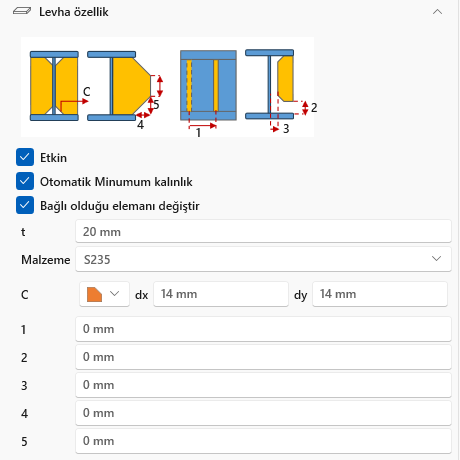 Levha özellik

C
5
4
1
2
3

Etkin
Otomatik Minumum kalınlık
Bağlı olduğu elemanı değiştir

t 20 mm
Malzeme S235
C dx 14 mm dy 14 mm
1 0 mm
2 0 mm
3 0 mm
4 0 mm
5 0 mm